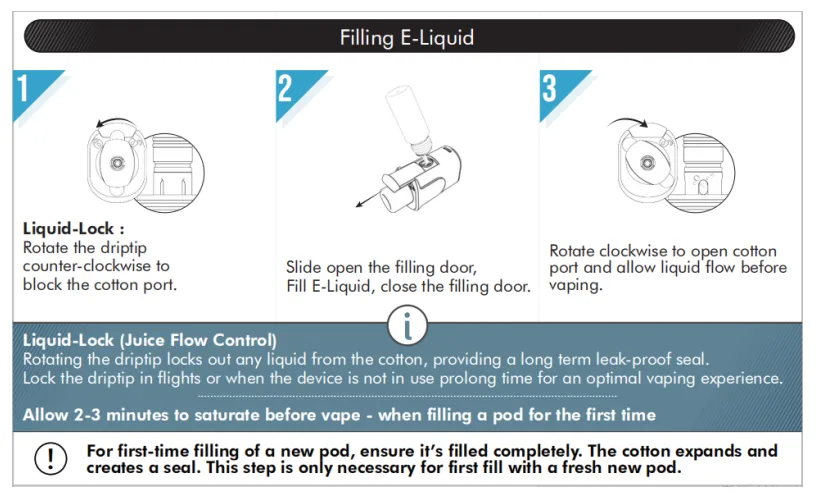 Filling E-Liquid

1

Liquid-Lock :
Rotate the driptip counter-clockwise to block the cotton port.

2

Slide open the filling door,
Fill E-Liquid, close the filling door.

3

Rotate clockwise to open cotton port and allow liquid flow before vaping.

i

Liquid-Lock (Juice Flow Control)
Rotating the driptip locks out any liquid from the cotton, providing a long term leak-proof seal.
Lock the driptip in flights or when the device is not in use prolong time for an optimal vaping experience.

Allow 2-3 minutes to saturate before vape - when filling a pod for the first time

!

For first-time filling of a new pod, ensure it's filled completely. The cotton expands and creates a seal. This step is only necessary for first fill with a fresh new pod.